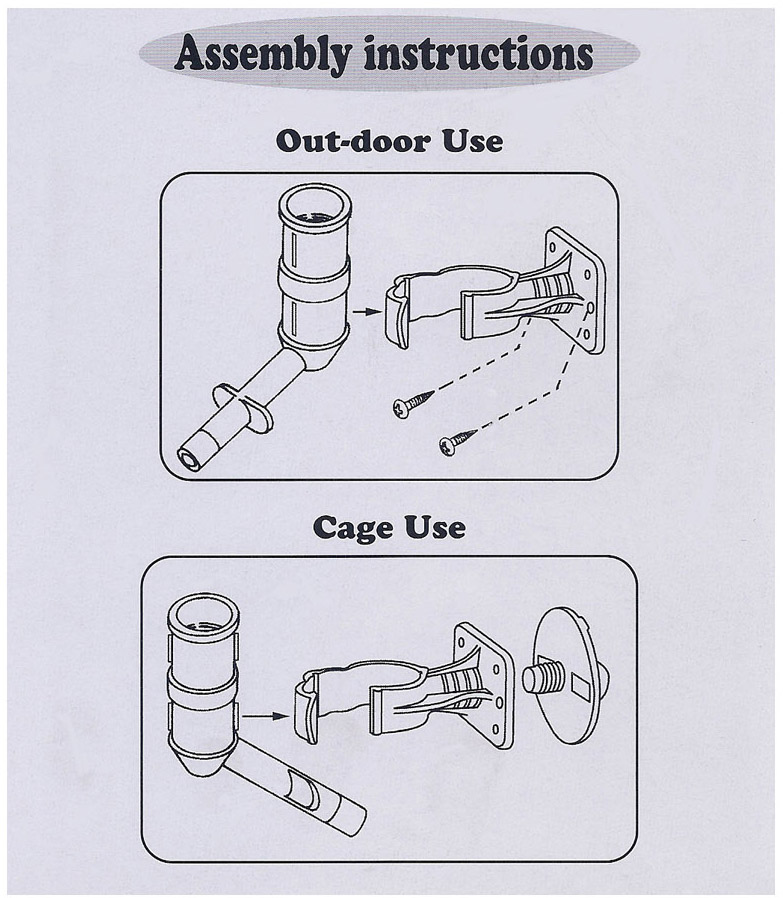 Assembly instructions

Out-door Use

Cage Use